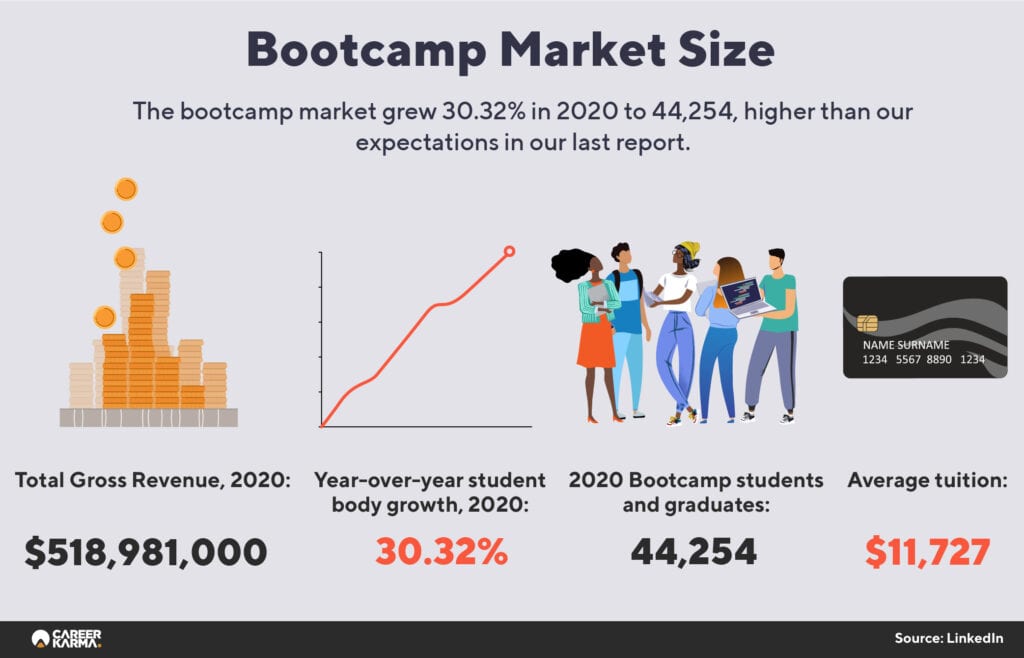 Bootcamp Market Size

The bootcamp market grew 30.32% in 2020 to 44,254, higher than our expectations in our last report.

NAME SURNAME
1234 5567 8890 1234

Total Gross Revenue, 2020:
$518,981,000

Year-over-year student body growth, 2020:
30.32%

2020 Bootcamp students and graduates:
44,254

Average tuition:
$11,727

CAREER KARMA

Source: LinkedIn