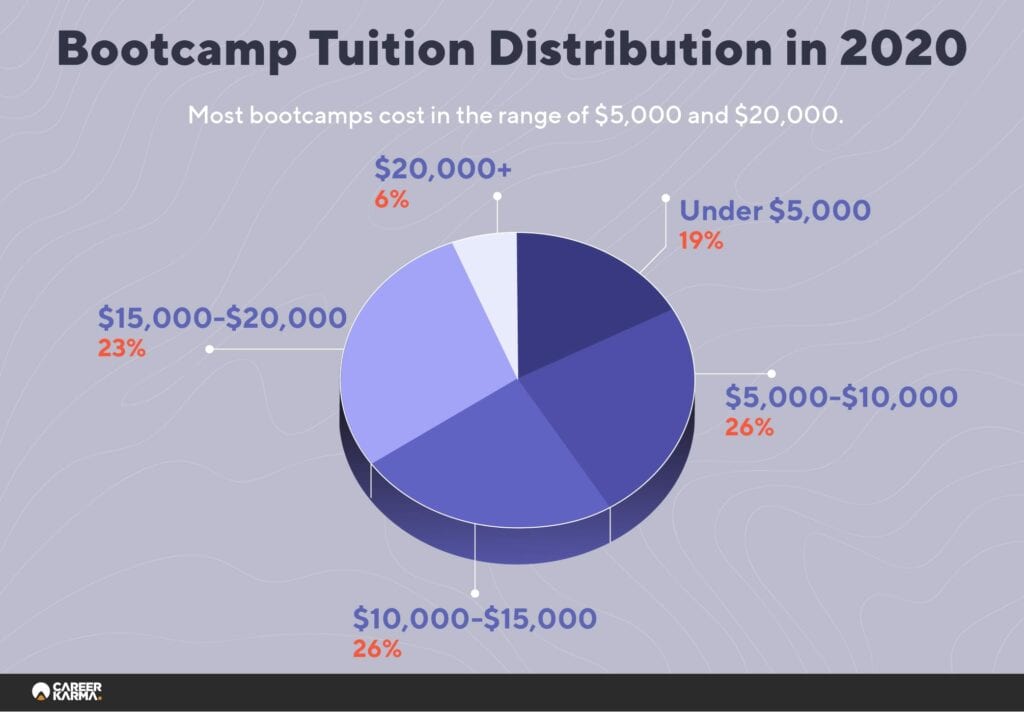 Bootcamp Tuition Distribution in 2020

Most bootcamps cost in the range of \$5,000 and \$20,000.

\$20,000+
6%

Under \$5,000
19%

\$15,000-\$20,000
23%

\$5,000-\$10,000
26%

\$10,000-\$15,000
26%

CAREER KARMA