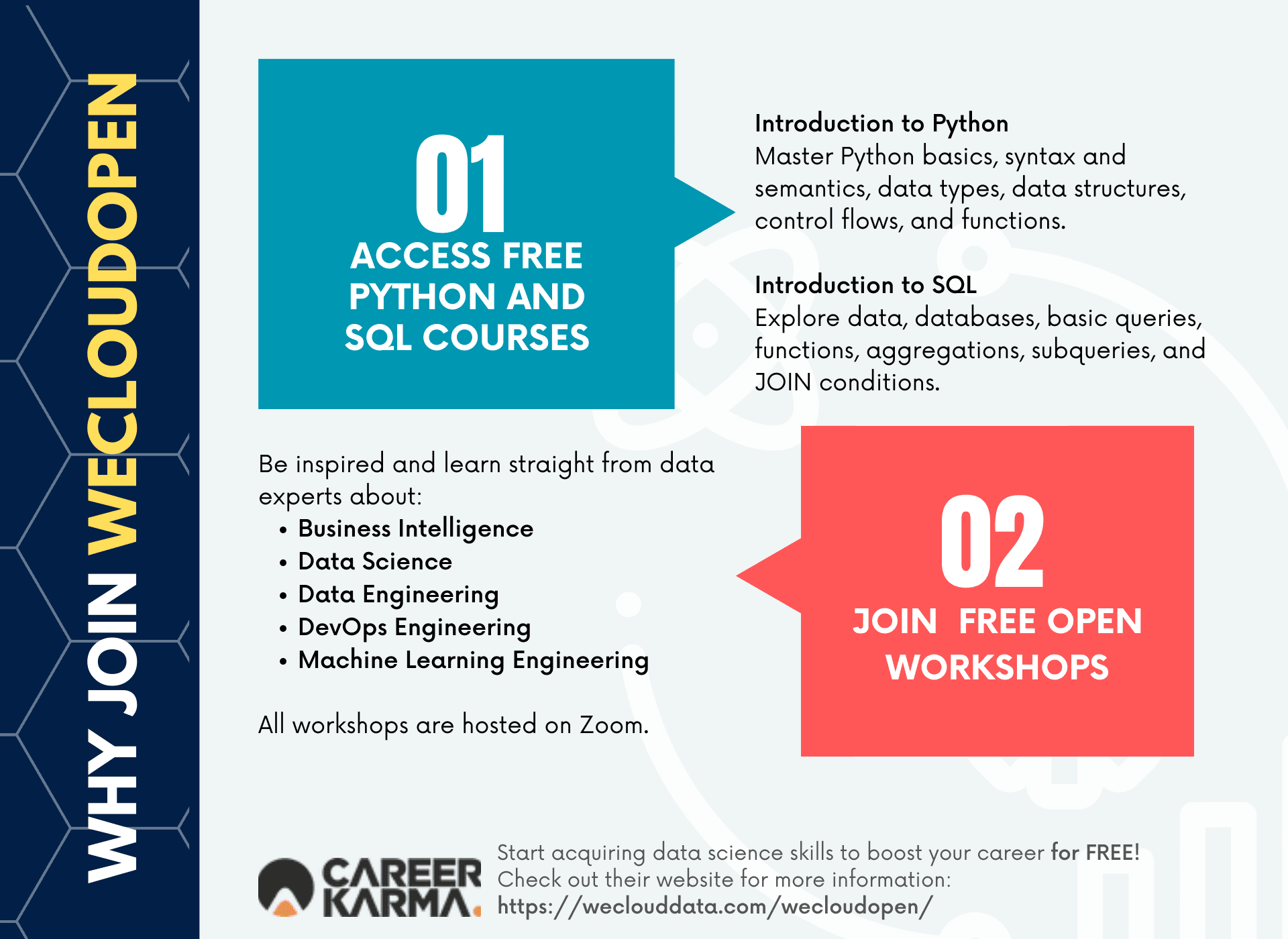 WHY JOIN WECLOUDOPEN

01
ACCESS FREE PYTHON AND SQL COURSES

Introduction to Python
Master Python basics, syntax and semantics, data types, data structures, control flows, and functions.

Introduction to SQL
Explore data, databases, basic queries, functions, aggregations, subqueries, and JOIN conditions.

Be inspired and learn straight from data experts about:
• Business Intelligence
• Data Science
• Data Engineering
• DevOps Engineering
• Machine Learning Engineering

All workshops are hosted on Zoom.

02
JOIN FREE OPEN WORKSHOPS

CAREER KARMA

Start acquiring data science skills to boost your career for FREE!
Check out their website for more information:
https://weclouddata.com/wecloudopen/