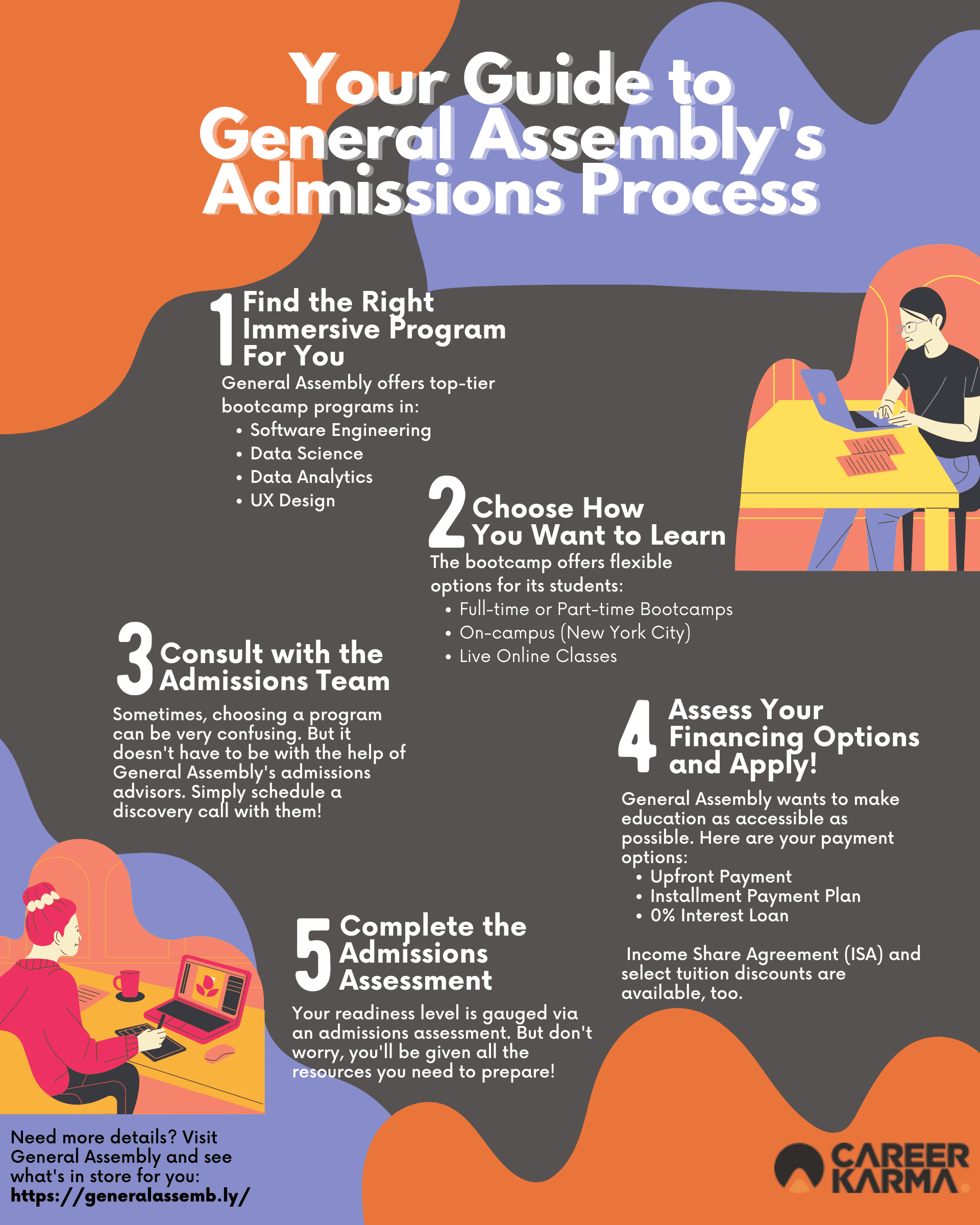 Your Guide to General Assembly's Admissions Process

1 Find the Right Immersive Program For You

General Assembly offers top-tier bootcamp programs in:
• Software Engineering
• Data Science
• Data Analytics
• UX Design

2 Choose How You Want to Learn

The bootcamp offers flexible options for its students:
• Full-time or Part-time Bootcamps
• On-campus (New York City)
• Live Online Classes

3 Consult with the Admissions Team

Sometimes, choosing a program can be very confusing. But it doesn't have to be with the help of General Assembly's admissions advisors. Simply schedule a discovery call with them!

4 Assess Your Financing Options and Apply!

General Assembly wants to make education as accessible as possible. Here are your payment options:
• Upfront Payment
• Installment Payment Plan
• 0% Interest Loan

Income Share Agreement (ISA) and select tuition discounts are available, too.

5 Complete the Admissions Assessment

Your readiness level is gauged via an admissions assessment. But don't worry, you'll be given all the resources you need to prepare!

Need more details? Visit General Assembly and see what's in store for you: https://generalassemb.ly/

CAREER KARMA