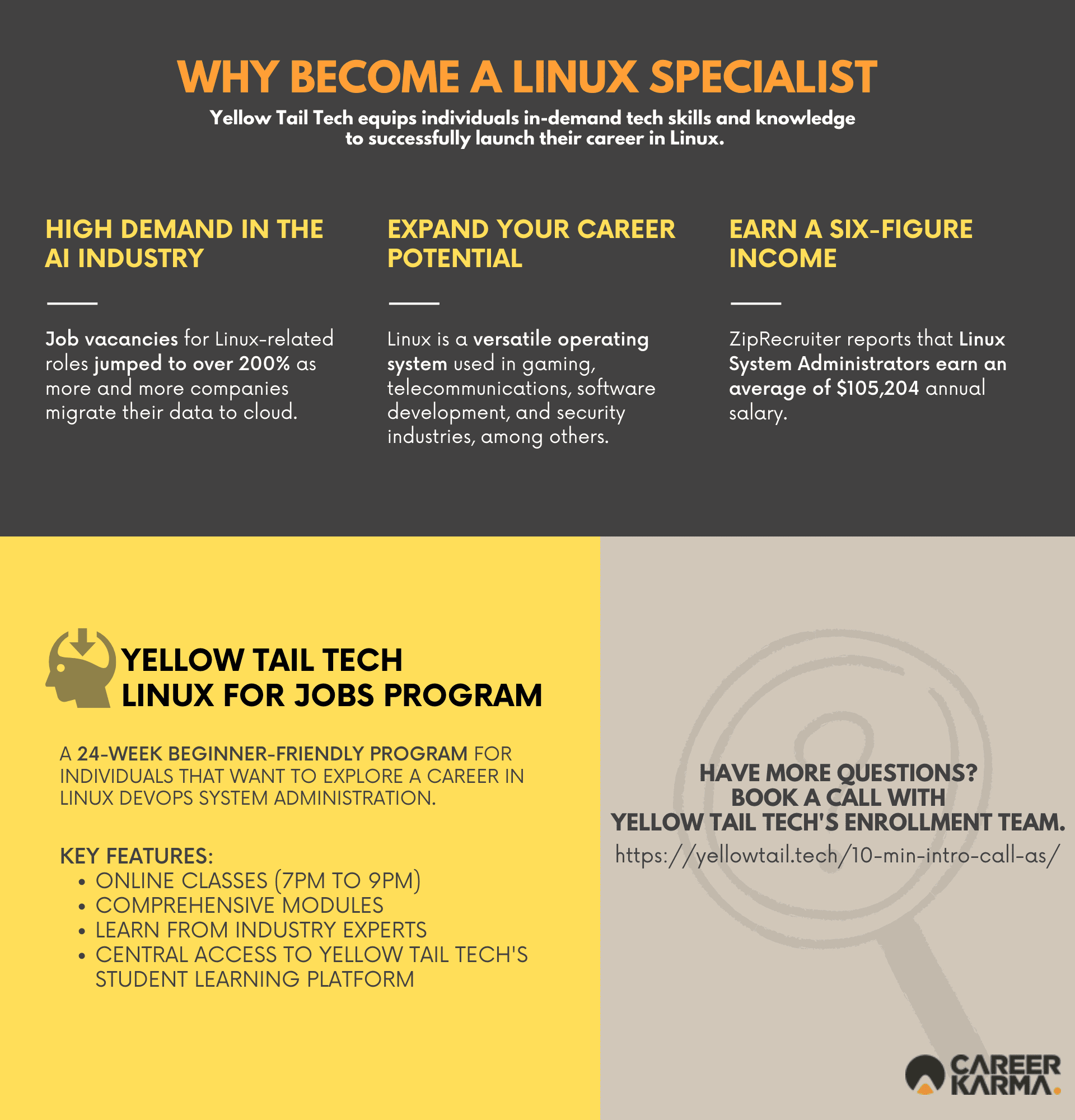 WHY BECOME A LINUX SPECIALIST

Yellow Tail Tech equips individuals in-demand tech skills and knowledge to successfully launch their career in Linux.

HIGH DEMAND IN THE AI INDUSTRY

Job vacancies for Linux-related roles jumped to over 200% as more and more companies migrate their data to cloud.

EXPAND YOUR CAREER POTENTIAL

Linux is a versatile operating system used in gaming, telecommunications, software development, and security industries, among others.

EARN A SIX-FIGURE INCOME

ZipRecruiter reports that Linux System Administrators earn an average of $105,204 annual salary.

YELLOW TAIL TECH LINUX FOR JOBS PROGRAM

A 24-WEEK BEGINNER-FRIENDLY PROGRAM FOR INDIVIDUALS THAT WANT TO EXPLORE A CAREER IN LINUX DEVOPS SYSTEM ADMINISTRATION.

KEY FEATURES:
• ONLINE CLASSES (7PM TO 9PM)
• COMPREHENSIVE MODULES
• LEARN FROM INDUSTRY EXPERTS
• CENTRAL ACCESS TO YELLOW TAIL TECH'S STUDENT LEARNING PLATFORM

HAVE MORE QUESTIONS?
BOOK A CALL WITH
YELLOW TAIL TECH'S ENROLLMENT TEAM.
https://yellowtail.tech/10-min-intro-call-as/

CAREER KARMA.