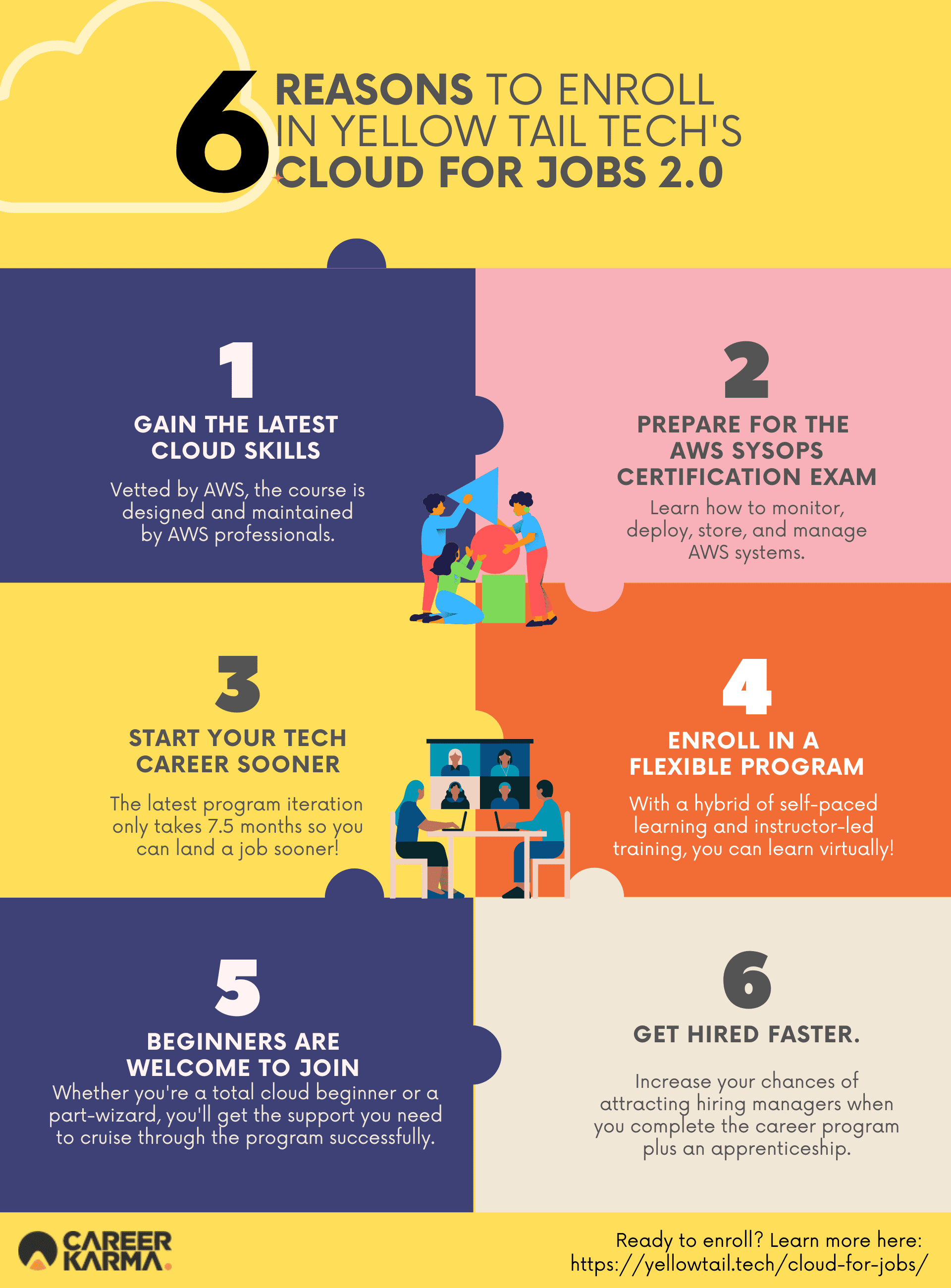 6 REASONS TO ENROLL IN YELLOW TAIL TECH'S CLOUD FOR JOBS 2.0

1

GAIN THE LATEST CLOUD SKILLS

Vetted by AWS, the course is designed and maintained by AWS professionals.

2

PREPARE FOR THE AWS SYSOPS CERTIFICATION EXAM

Learn how to monitor, deploy, store, and manage AWS systems.

3

START YOUR TECH CAREER SOONER

The latest program iteration only takes 7.5 months so you can land a job sooner!

4

ENROLL IN A FLEXIBLE PROGRAM

With a hybrid of self-paced learning and instructor-led training, you can learn virtually!

5

BEGINNERS ARE WELCOME TO JOIN

Whether you're a total cloud beginner or a part-wizard, you'll get the support you need to cruise through the program successfully.

6

GET HIRED FASTER.

Increase your chances of attracting hiring managers when you complete the career program plus an apprenticeship.

CAREER KARMA.

Ready to enroll? Learn more here: https://yellowtail.tech/cloud-for-jobs/